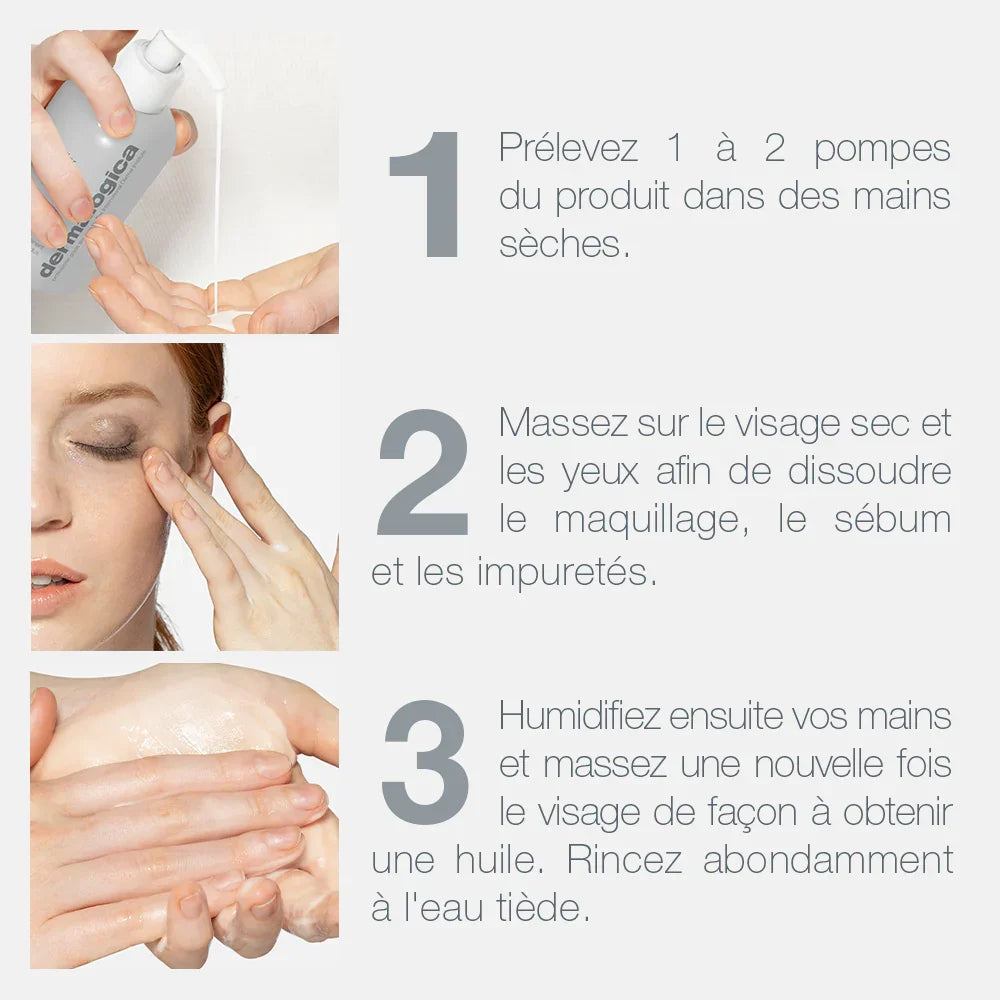 dermalogica

1 Prélevez 1 à 2 pompes du produit dans des mains sèches.

2 Massez sur le visage sec et les yeux afin de dissoudre le maquillage, le sébum et les impuretés.

3 Humidifiez ensuite vos mains et massez une nouvelle fois le visage de façon à obtenir une huile. Rincez abondamment à l'eau tiède.